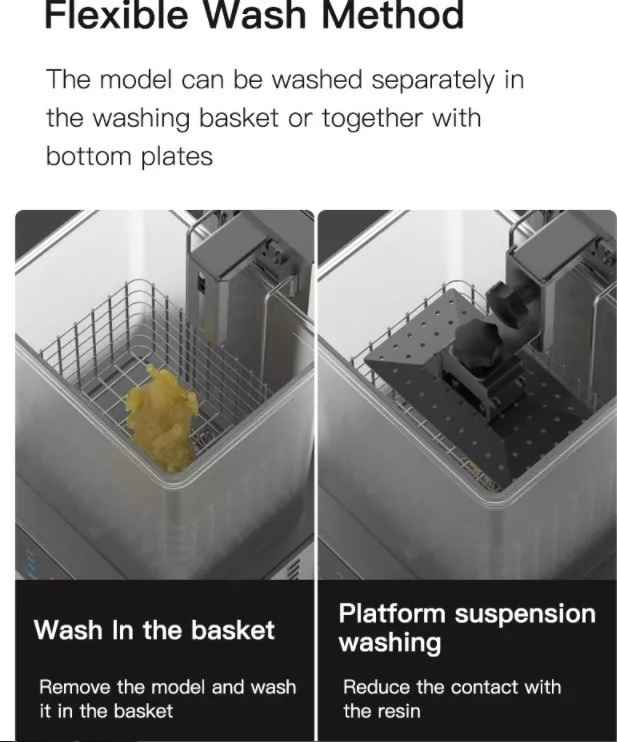 Flexible Wash Method

The model can be washed separately in the washing basket or together with bottom plates

Wash In the basket

Remove the model and wash it in the basket

Platform suspension washing

Reduce the contact with the resin